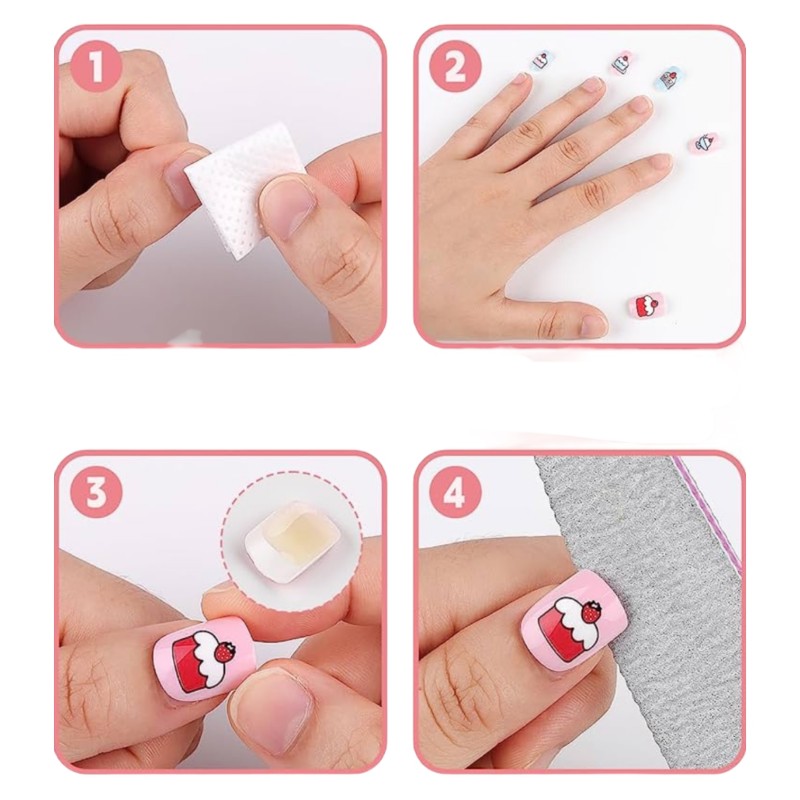 1

2

3

4