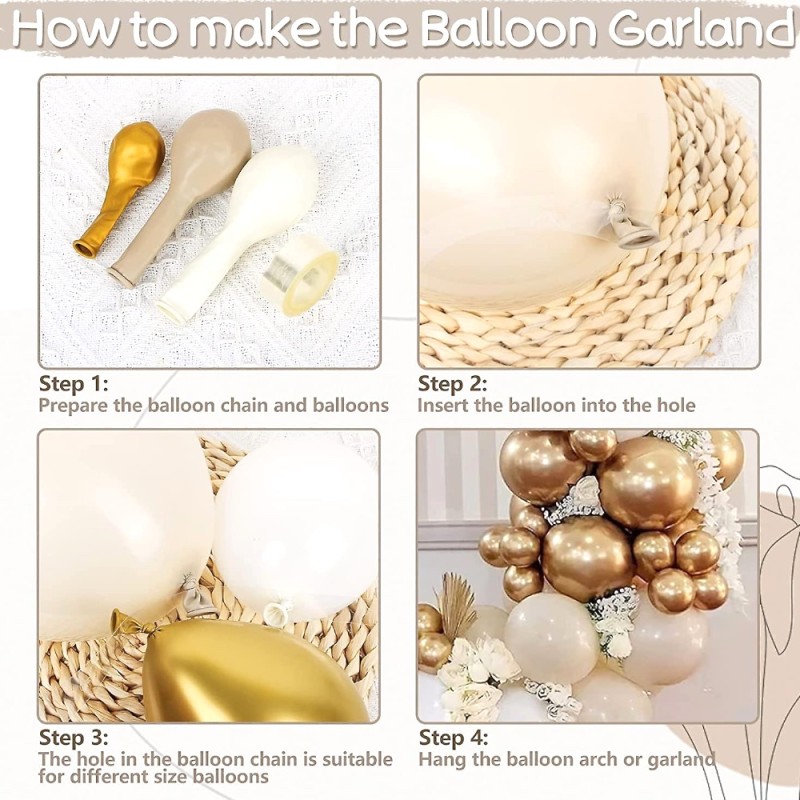 How to make the Balloon Garland

Step 1:
Prepare the balloon chain and balloons

Step 2:
Insert the balloon into the hole

Step 3:
The hole in the balloon chain is suitable for different size balloons

Step 4:
Hang the balloon arch or garland