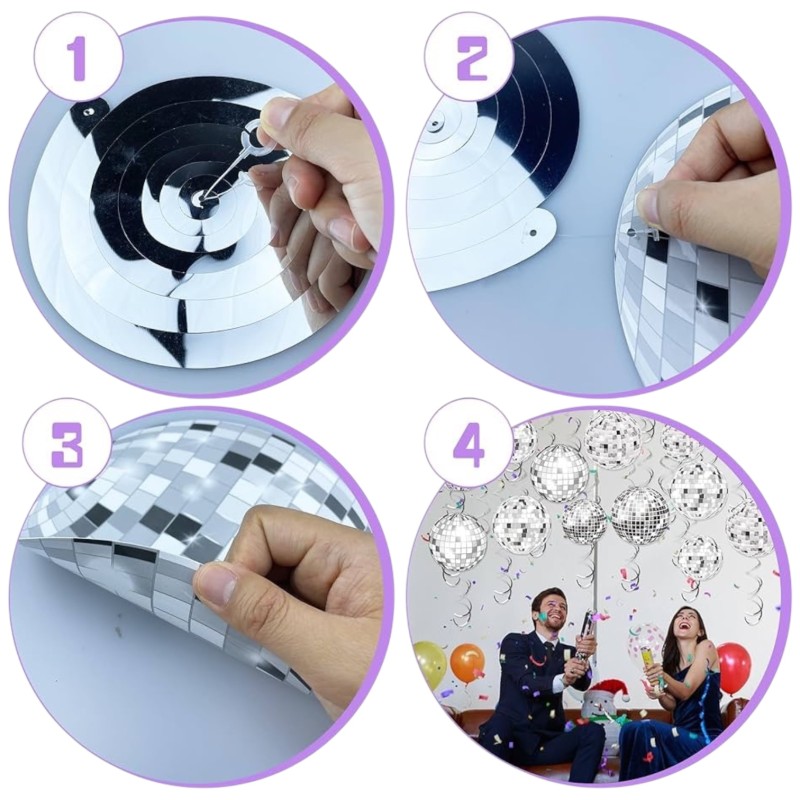 1

2

3

4